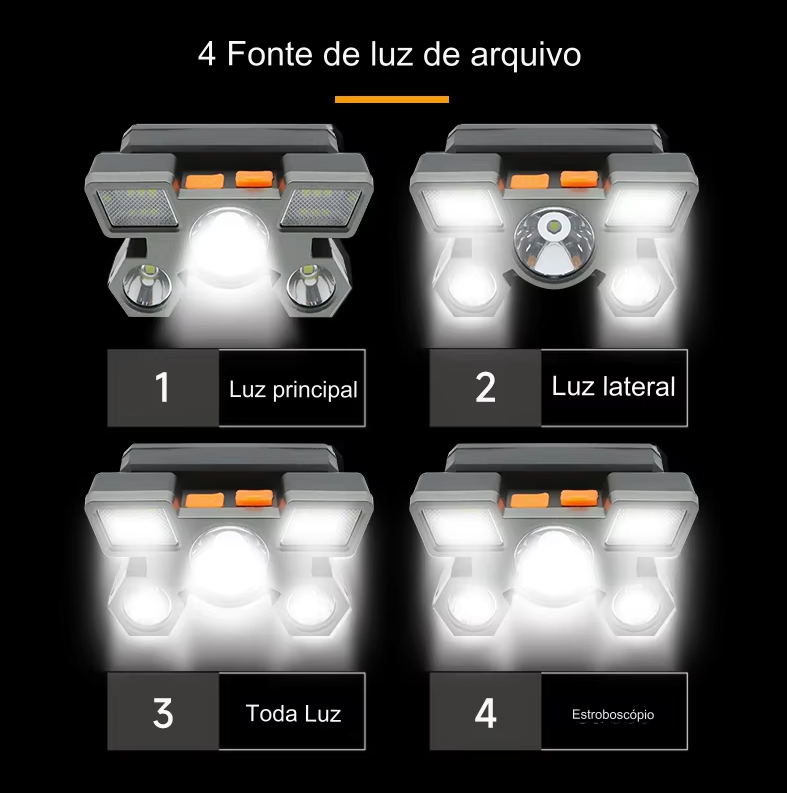 4 Fonte de luz de arquivo

1 Luz principal

2 Luz lateral

3 Toda Luz

4 Estroboscópio